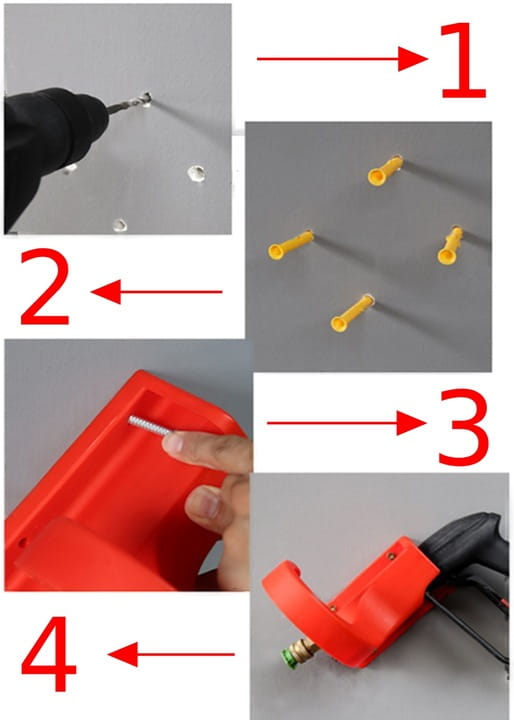 1

2

3

4