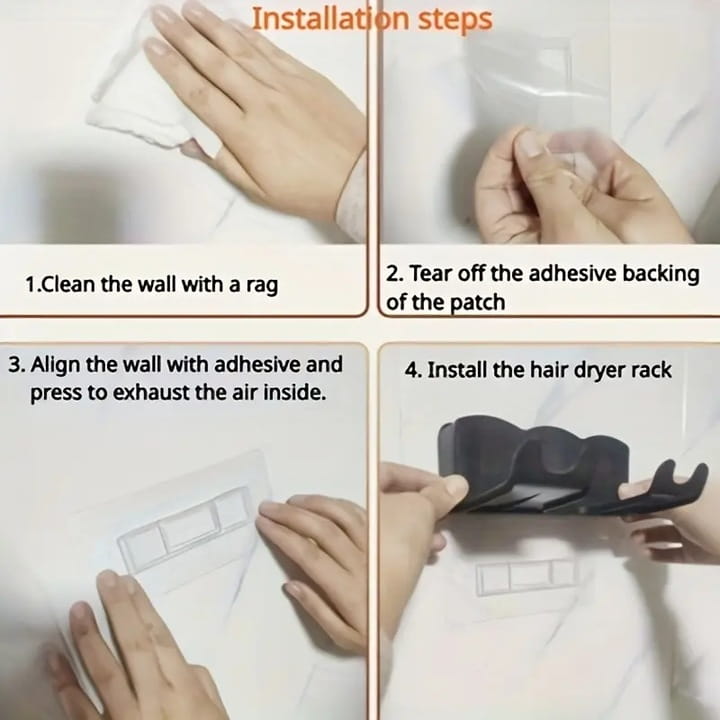 Installation steps

1.Clean the wall with a rag

2. Tear off the adhesive backing of the patch

3. Align the wall with adhesive and press to exhaust the air inside.

4. Install the hair dryer rack